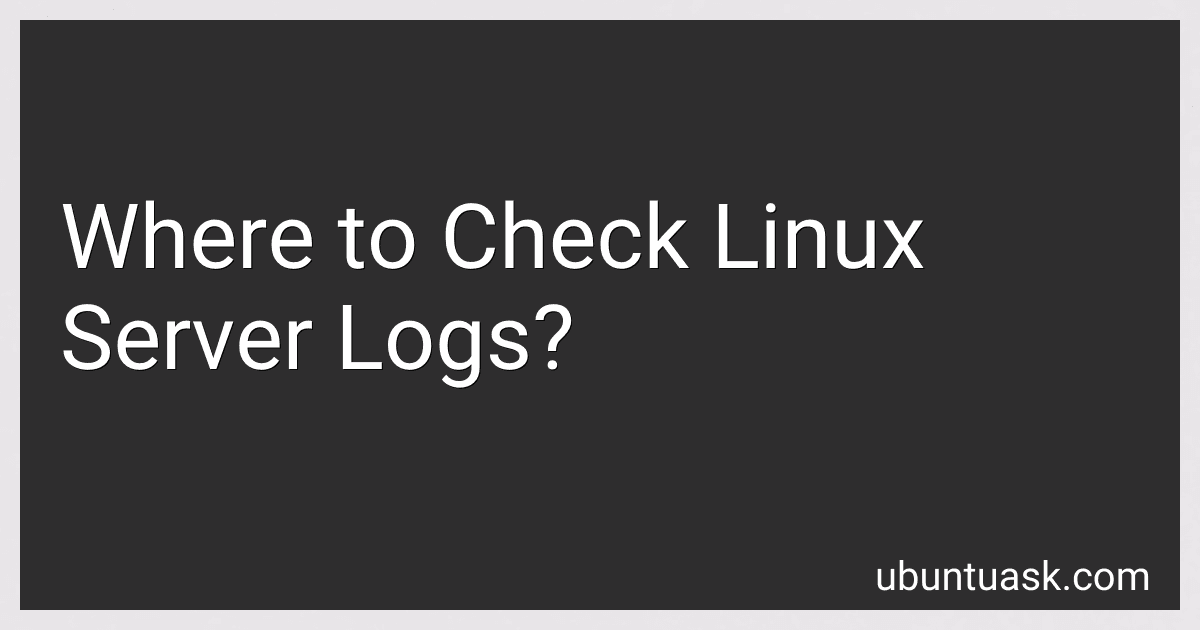 Where to Check Linux Server Logs?

ubuntuask.com