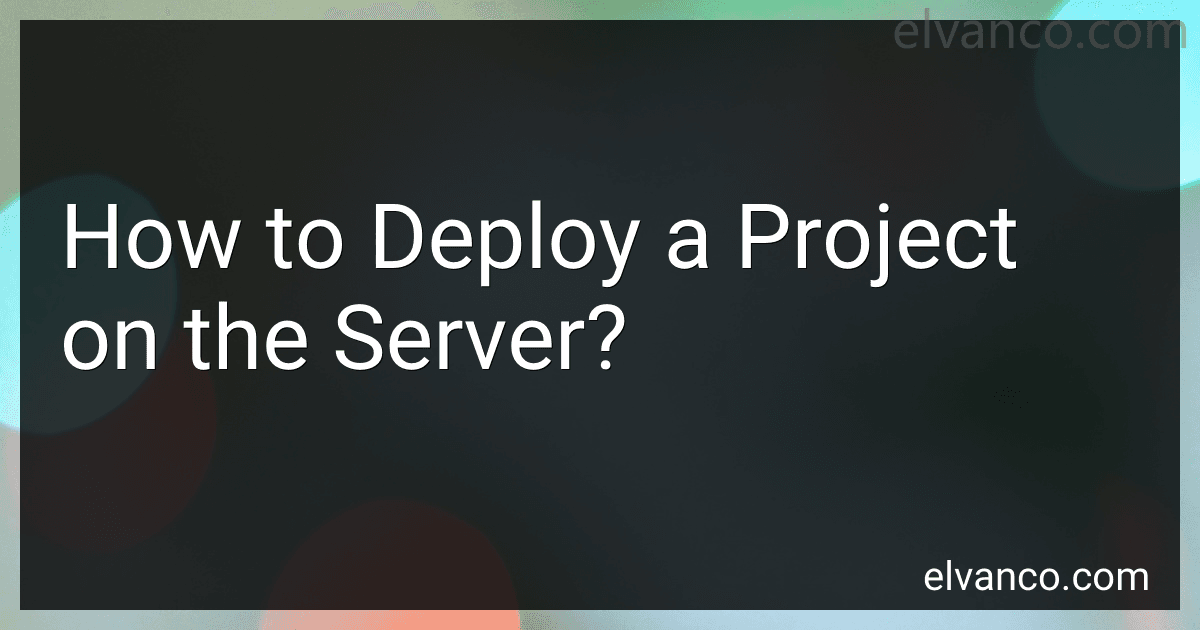 elvanco.com

How to Deploy a Project on the Server?

elvanco.com