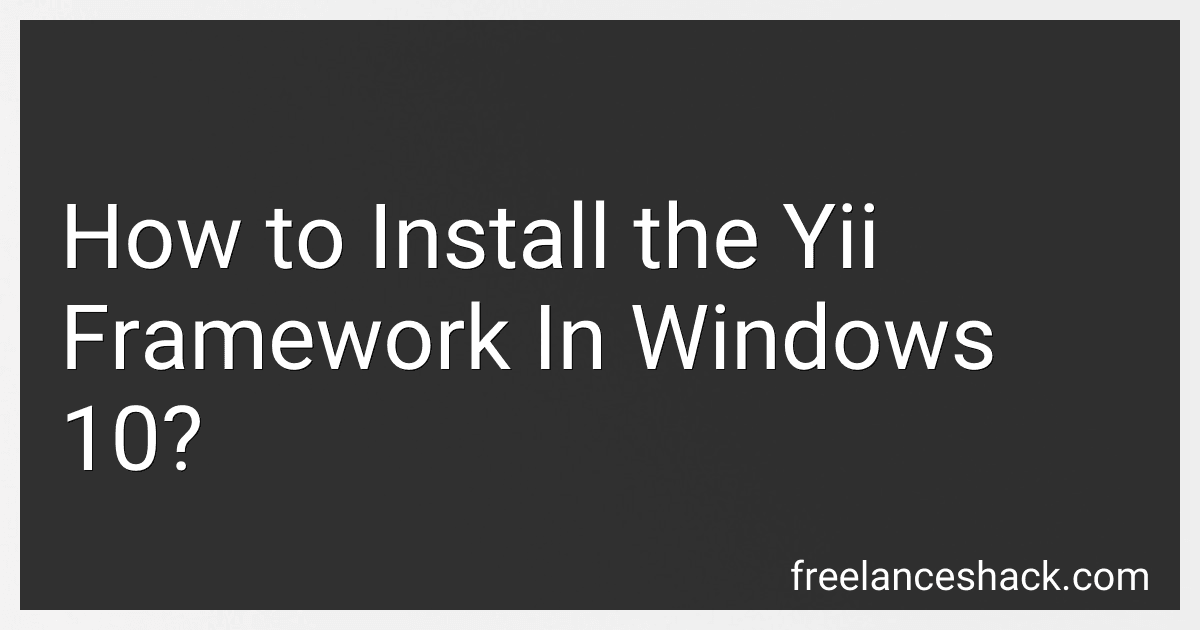 How to Install the Yii Framework In Windows 10?

freelanceshack.com