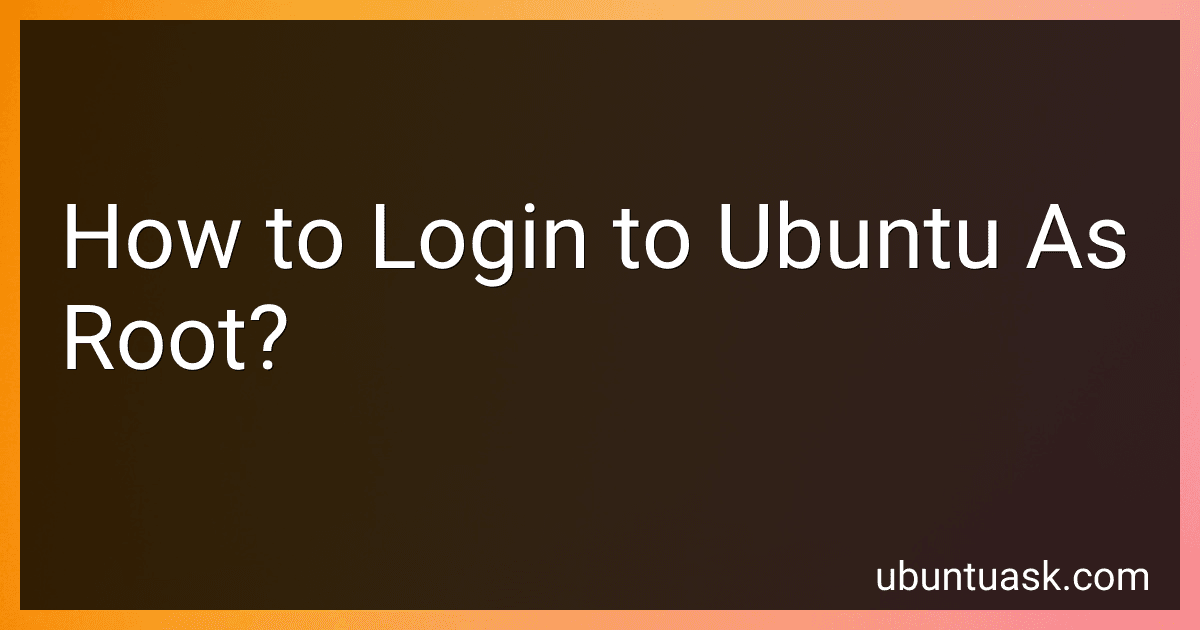 How to Login to Ubuntu As Root?

ubuntuask.com