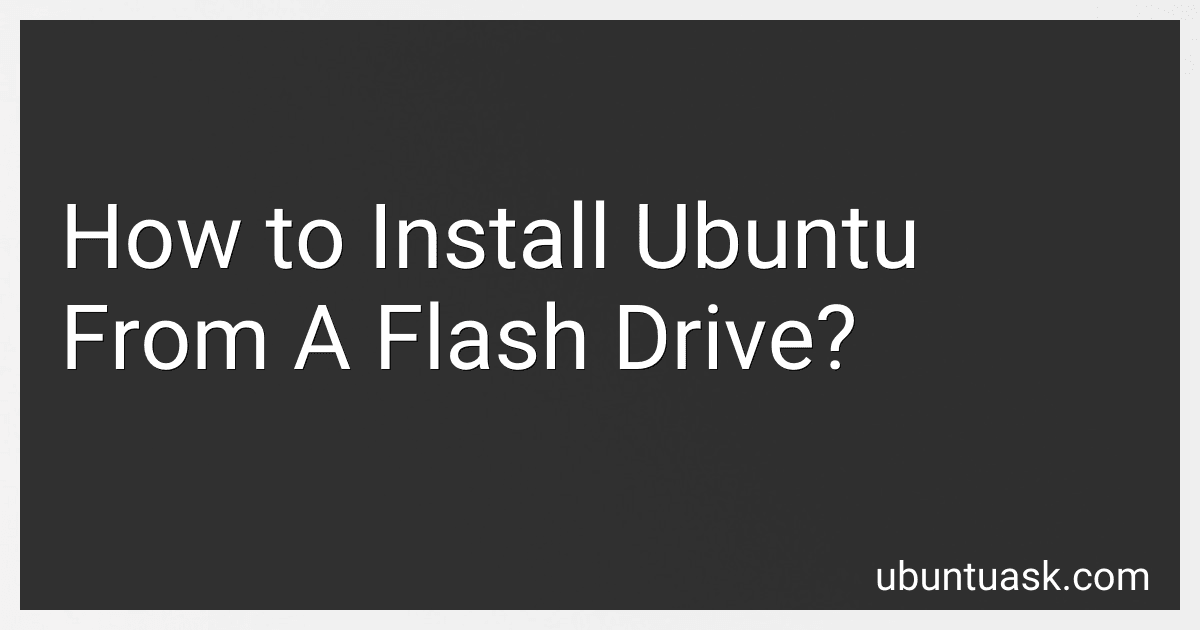 How to Install Ubuntu From A Flash Drive?

ubuntuask.com