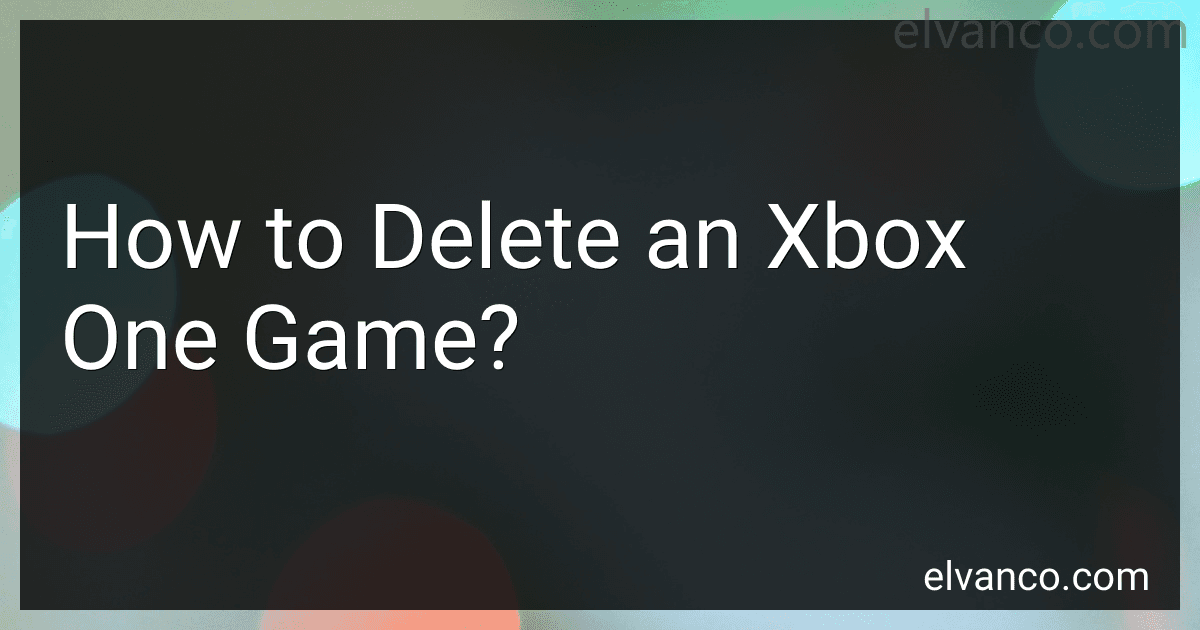 elvanco.com

How to Delete an Xbox One Game?

elvanco.com