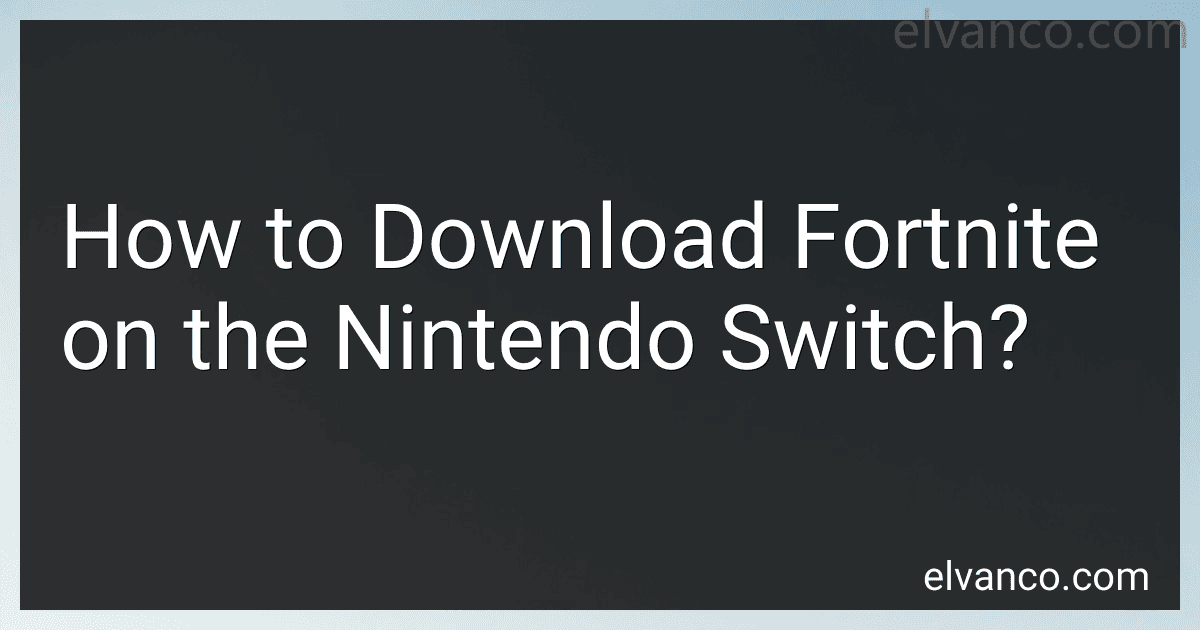 elvanco.com

How to Download Fortnite on the Nintendo Switch?

elvanco.com