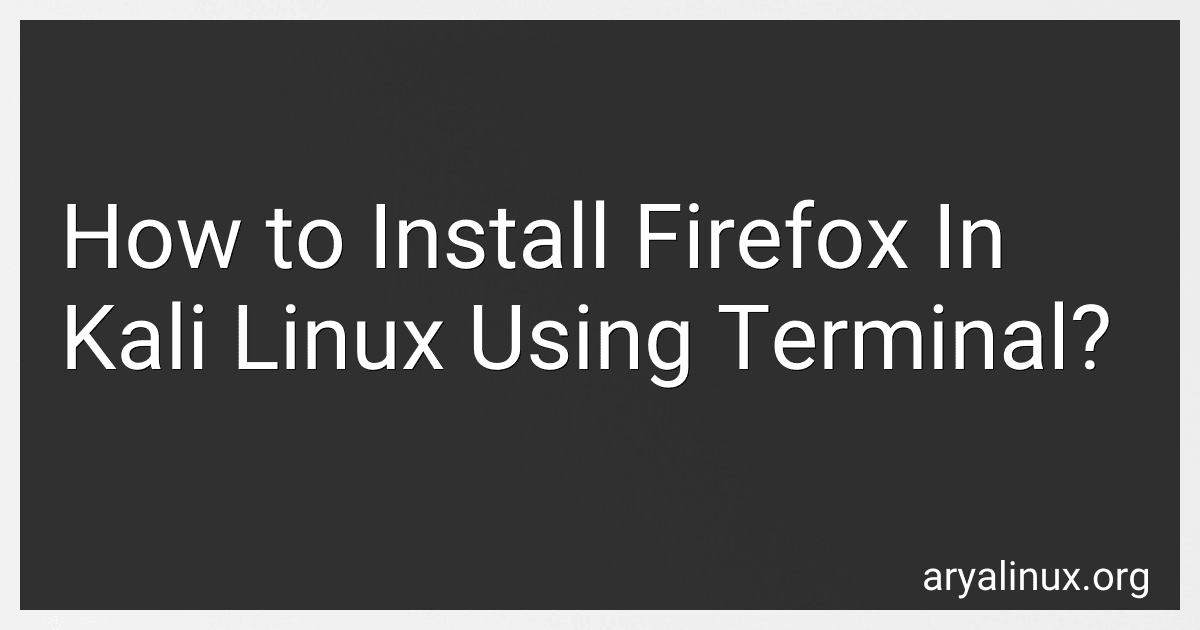 How to Install Firefox In Kali Linux Using Terminal?

aryalinux.org