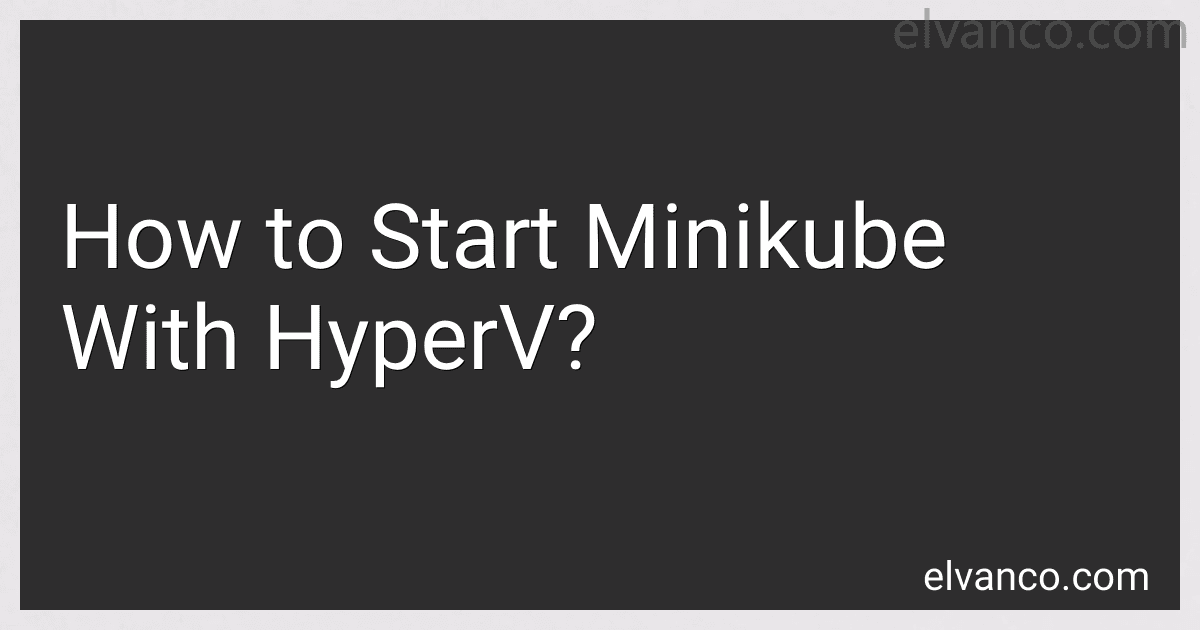 elvanco.com

How to Start Minikube With HyperV?

elvanco.com