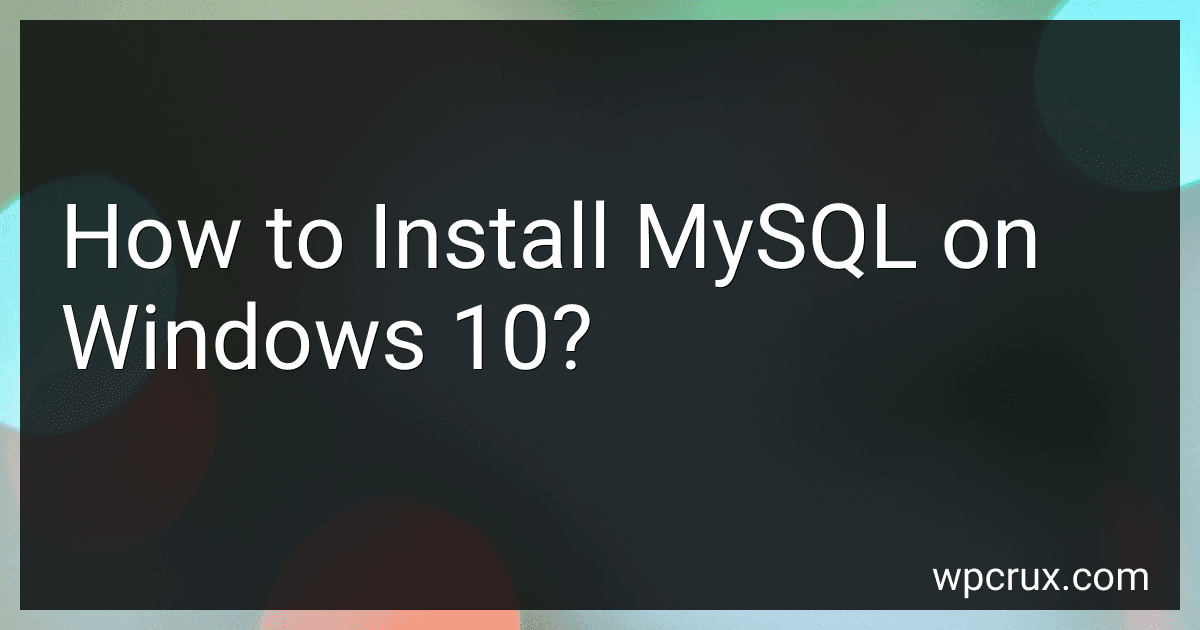 How to Install MySQL on Windows 10?

wpcrux.com