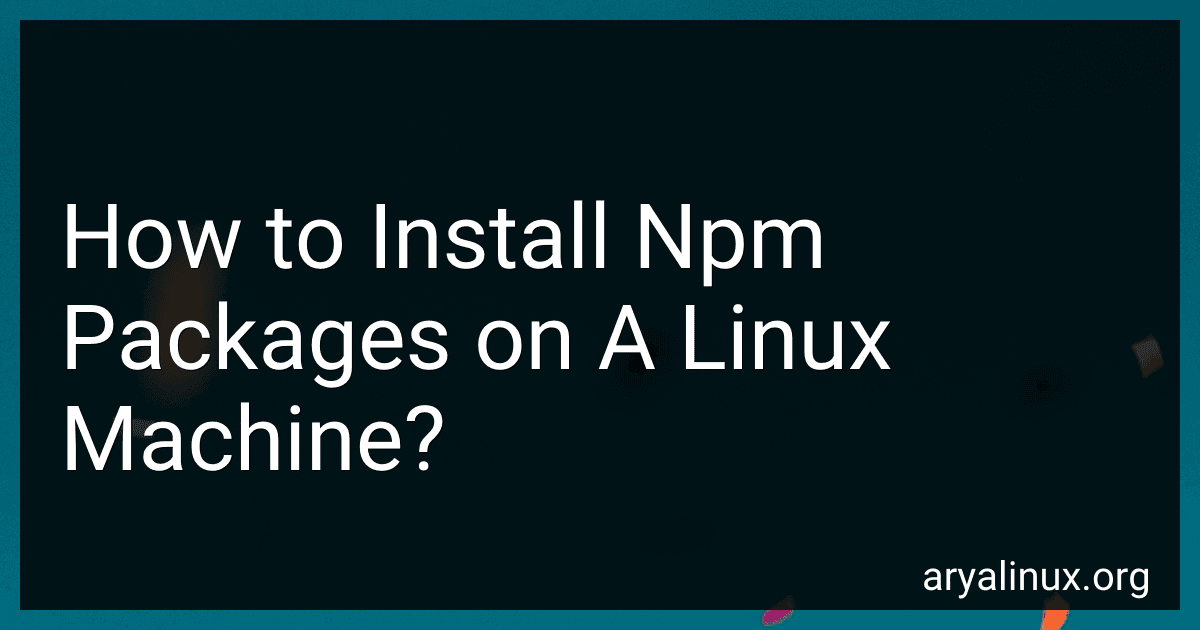 How to Install Npm Packages on A Linux Machine?

aryalinux.org