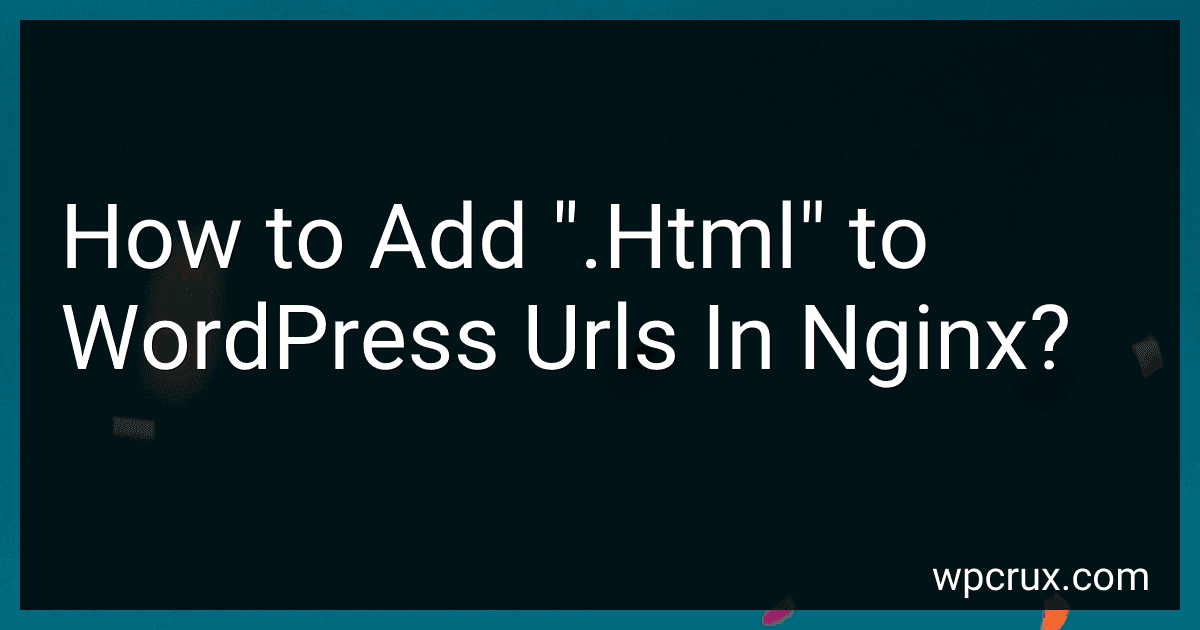 How to Add ".Html" to WordPress Urls In Nginx?

wpcrux.com