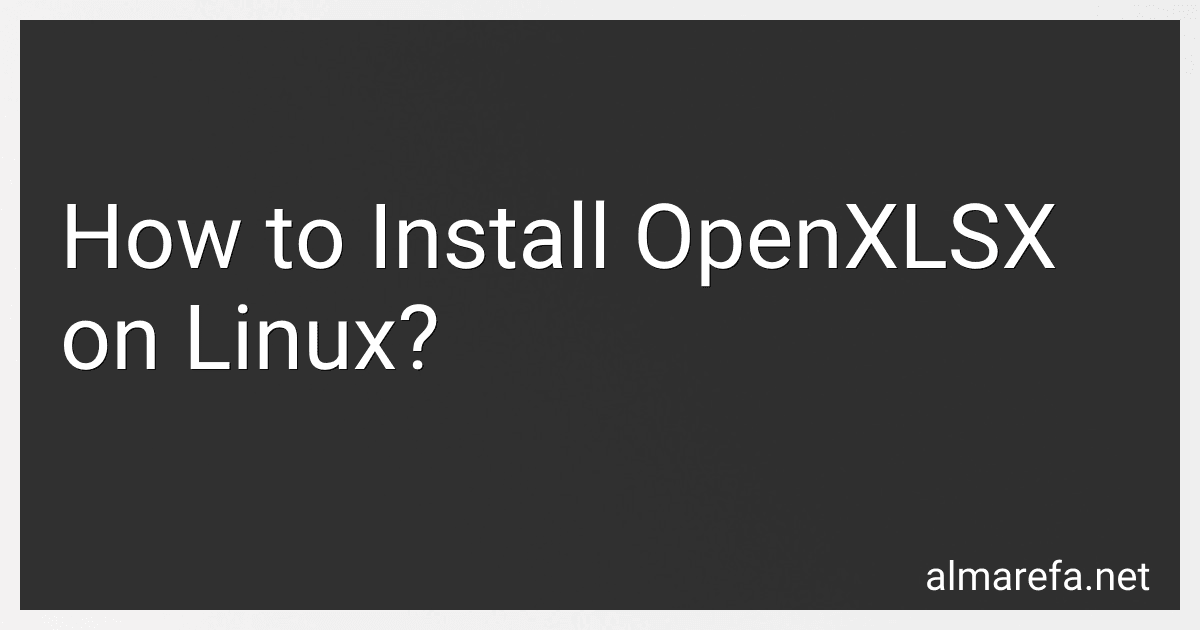 How to Install OpenXLSX on Linux?

almarefa.net