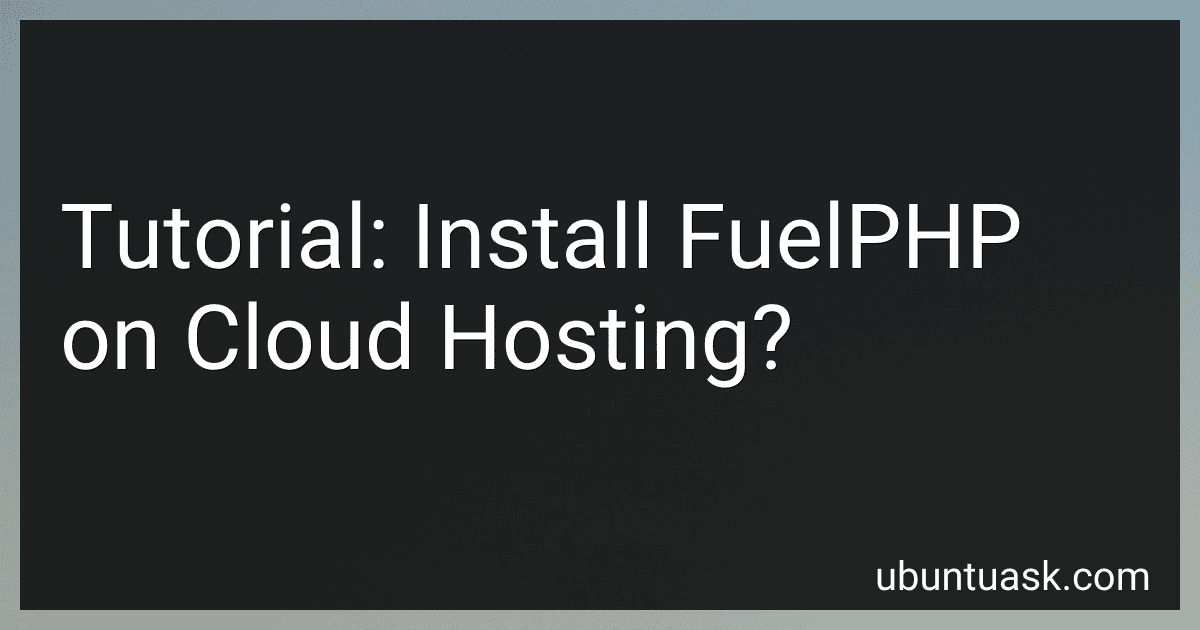 Tutorial: Install FuelPHP on Cloud Hosting?

ubuntuask.com