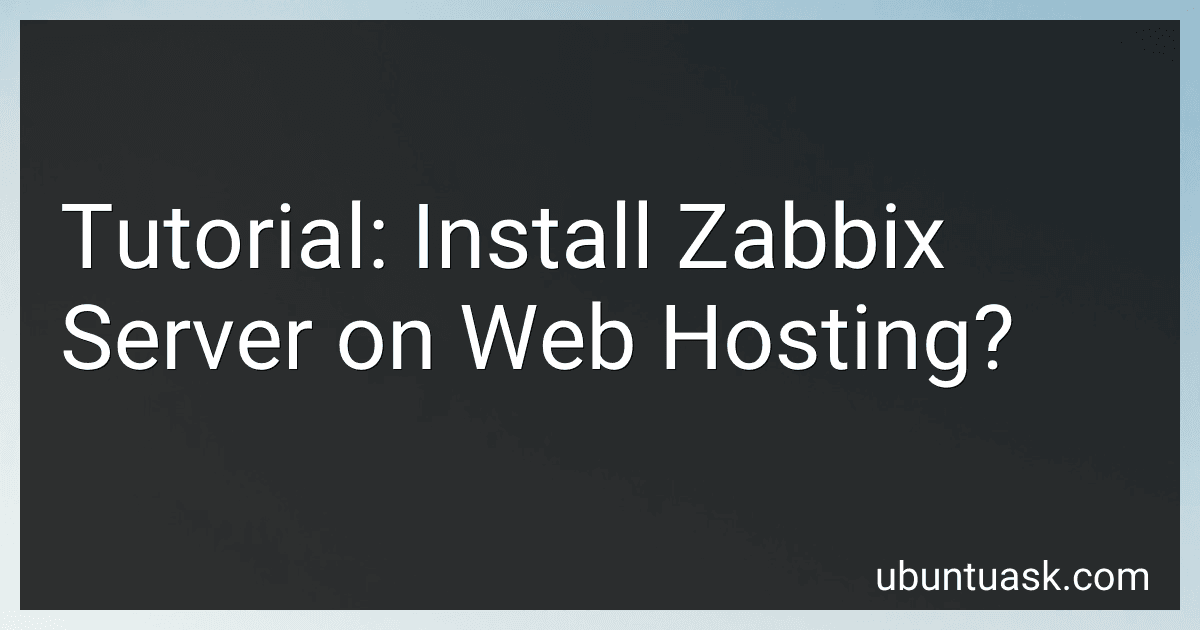 Tutorial: Install Zabbix Server on Web Hosting?

ubuntuask.com