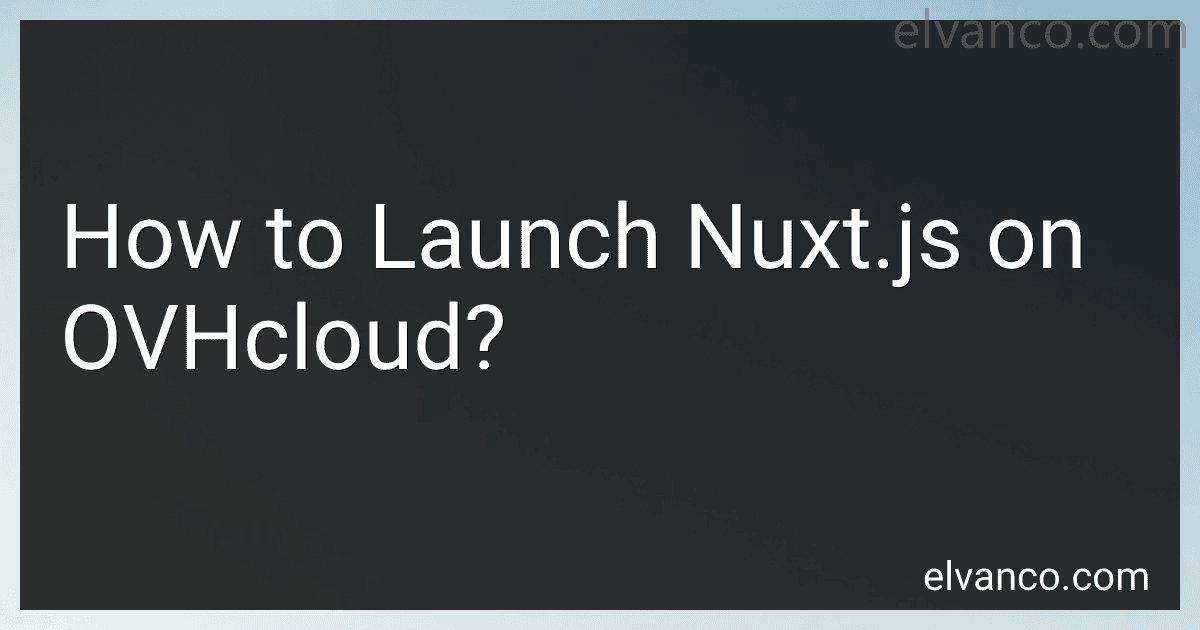 elvanco.com

How to Launch Nuxt.js on OVHcloud?

elvanco.com