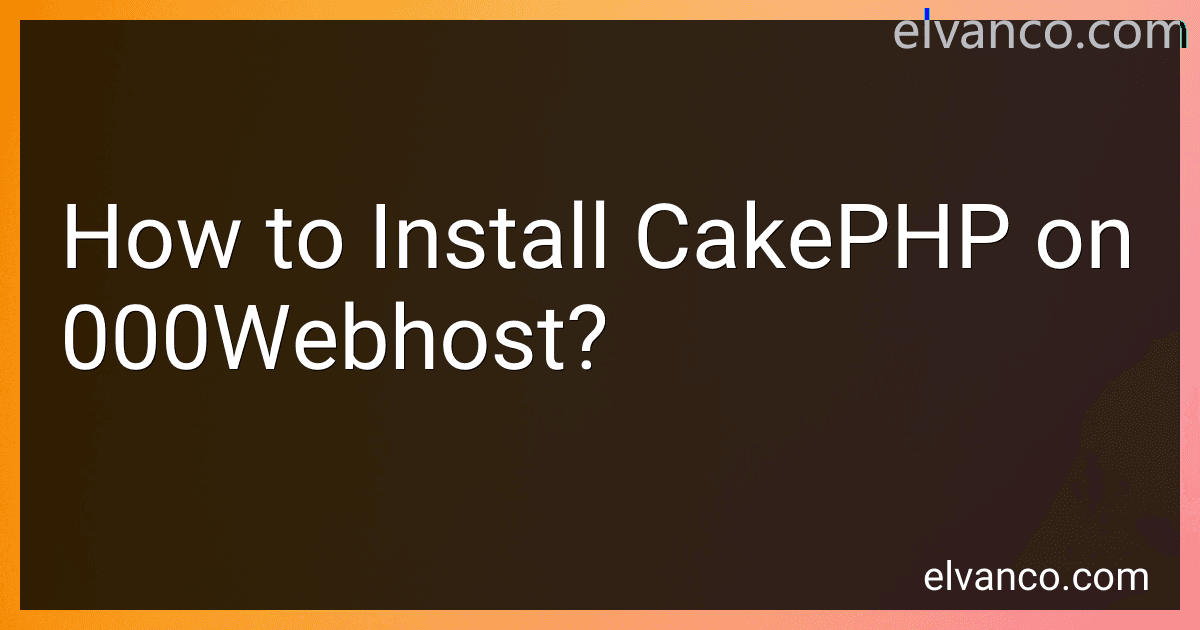 elvanco.com

How to Install CakePHP on 000Webhost?

elvanco.com