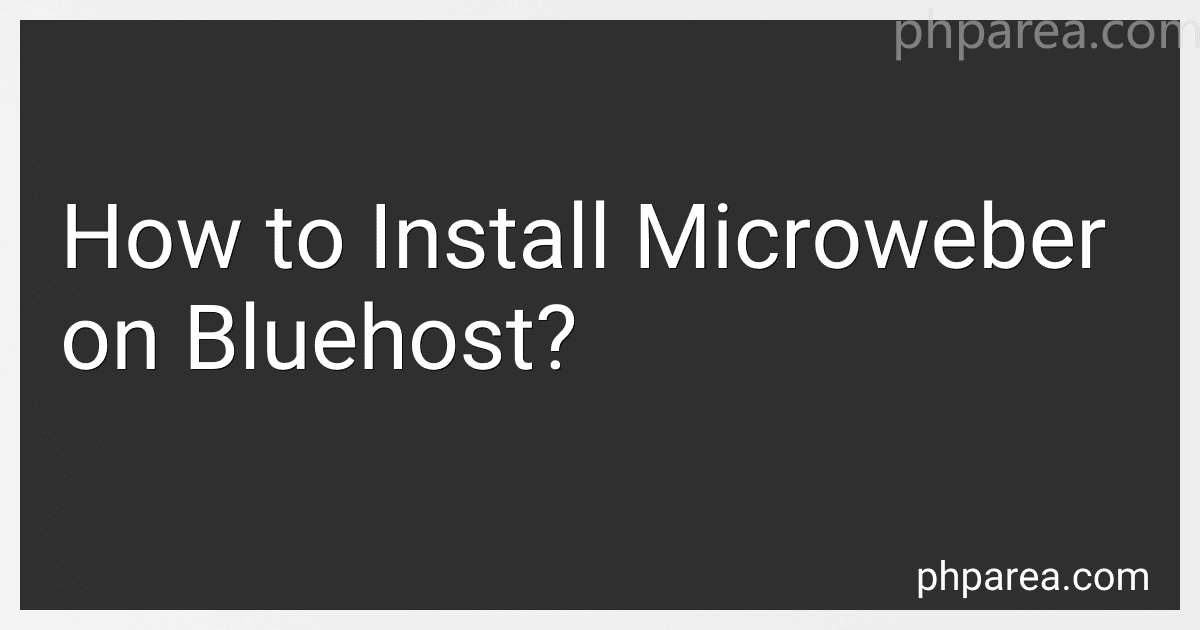 phparea.com

How to Install Microweber on Bluehost?

phparea.com