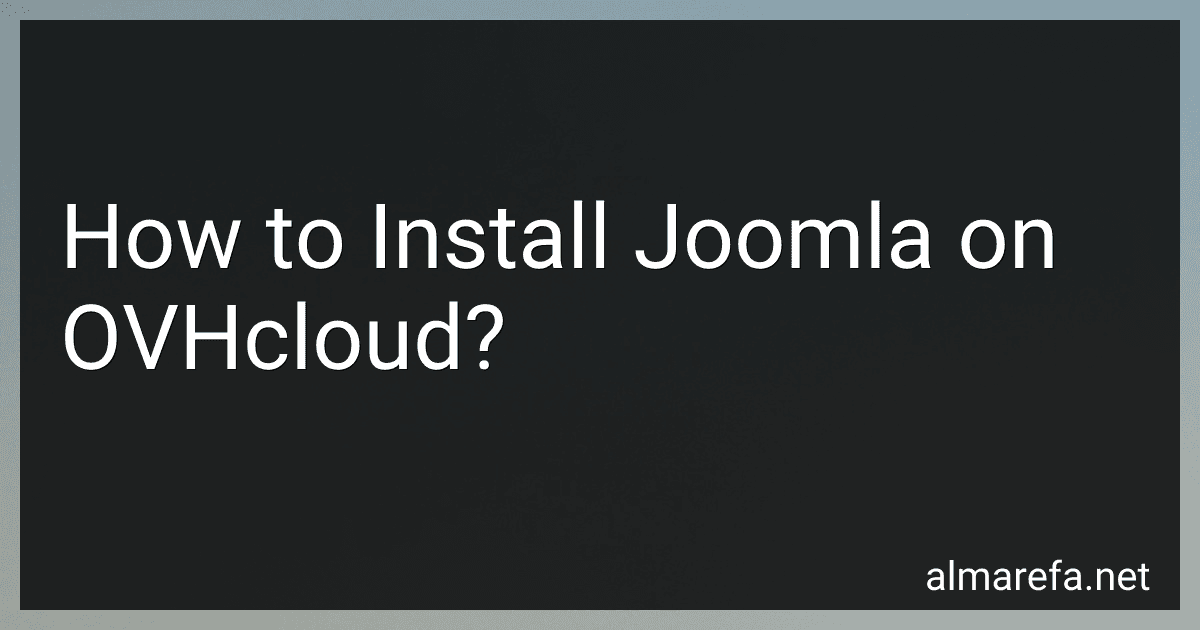 How to Install Joomla on OVHcloud?

almarefa.net