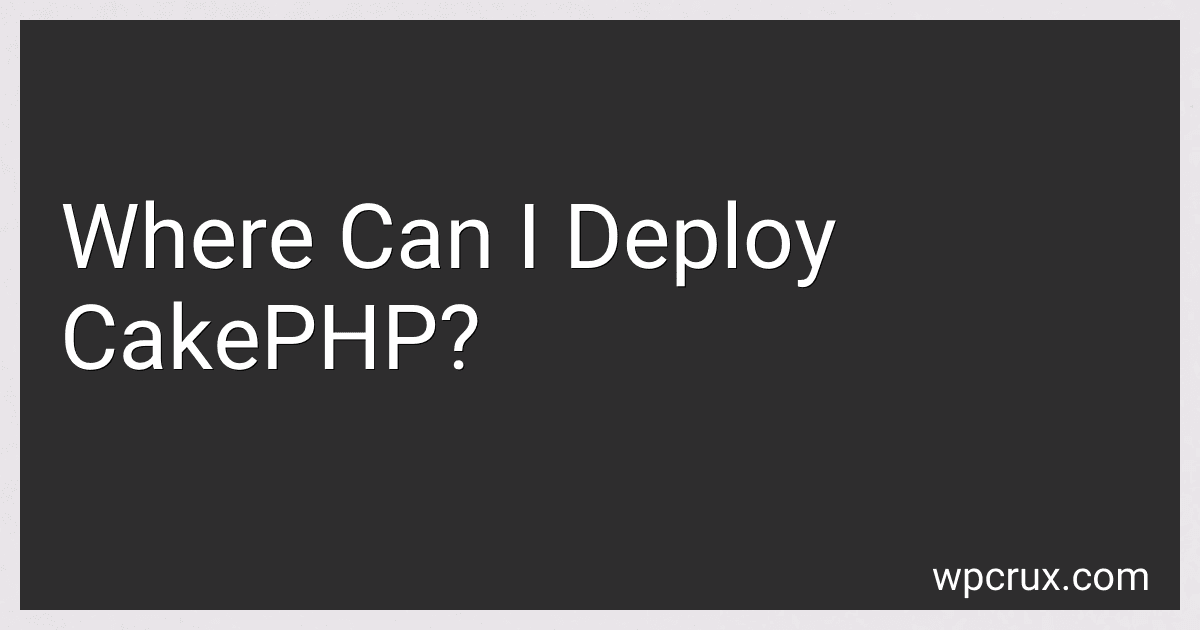 Where Can I Deploy CakePHP?

wpcrux.com