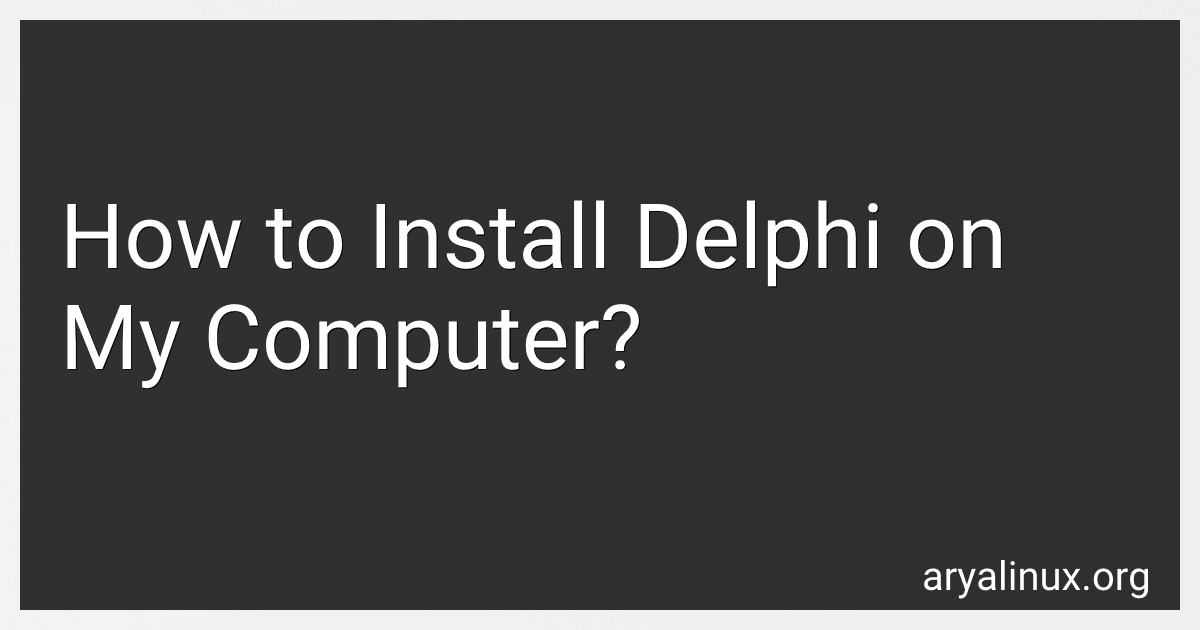 How to Install Delphi on My Computer?

aryalinux.org