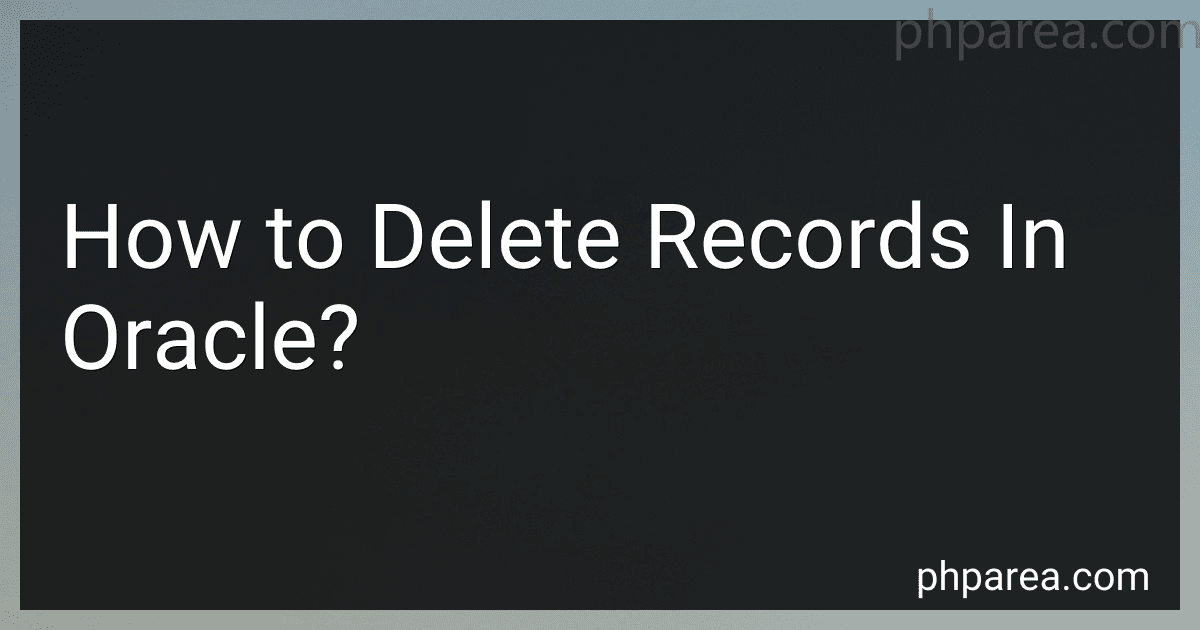 phparea.com

How to Delete Records In Oracle?

phparea.com