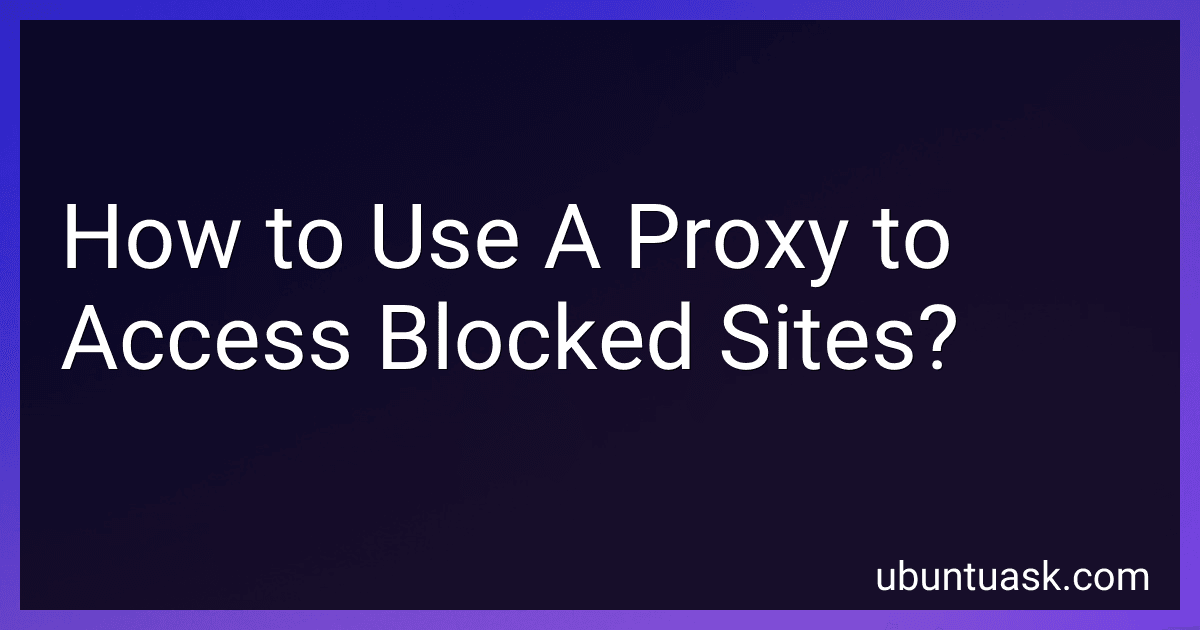 How to Use A Proxy to Access Blocked Sites?

ubuntuask.com