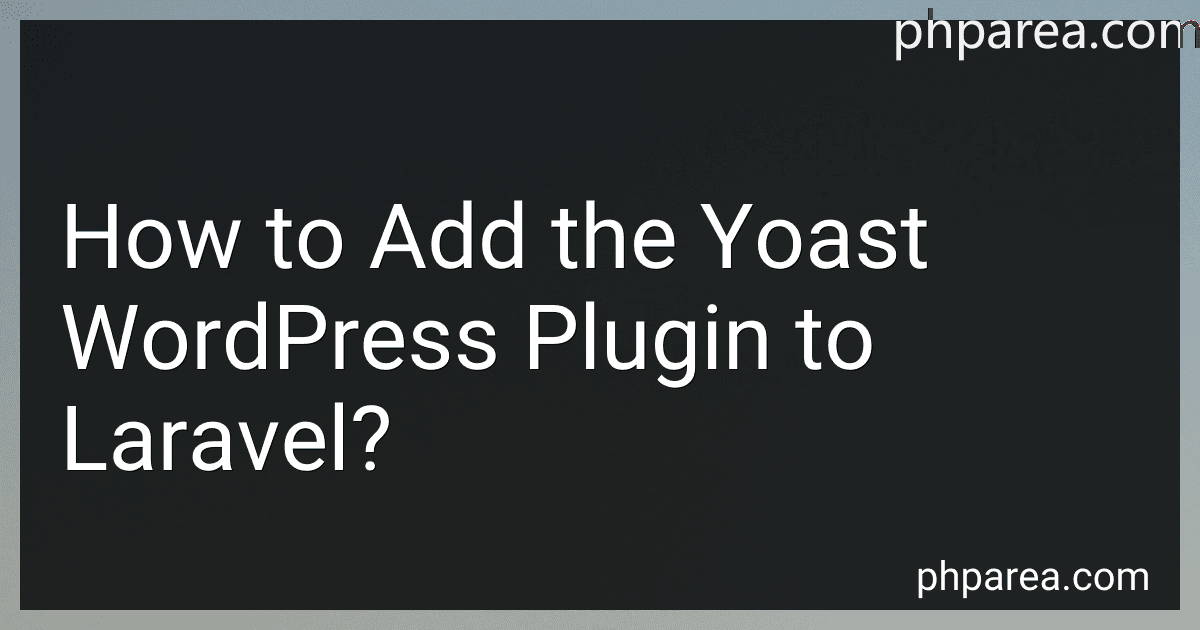 phparea.com

How to Add the Yoast WordPress Plugin to Laravel?

phparea.com