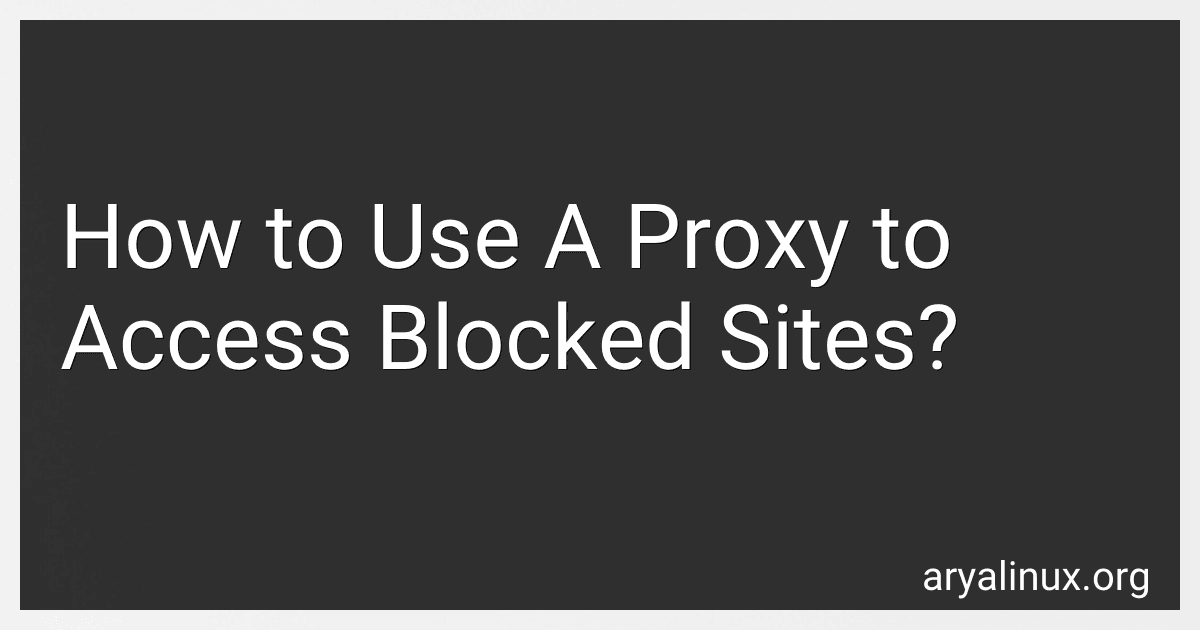 How to Use A Proxy to Access Blocked Sites?

aryalinux.org