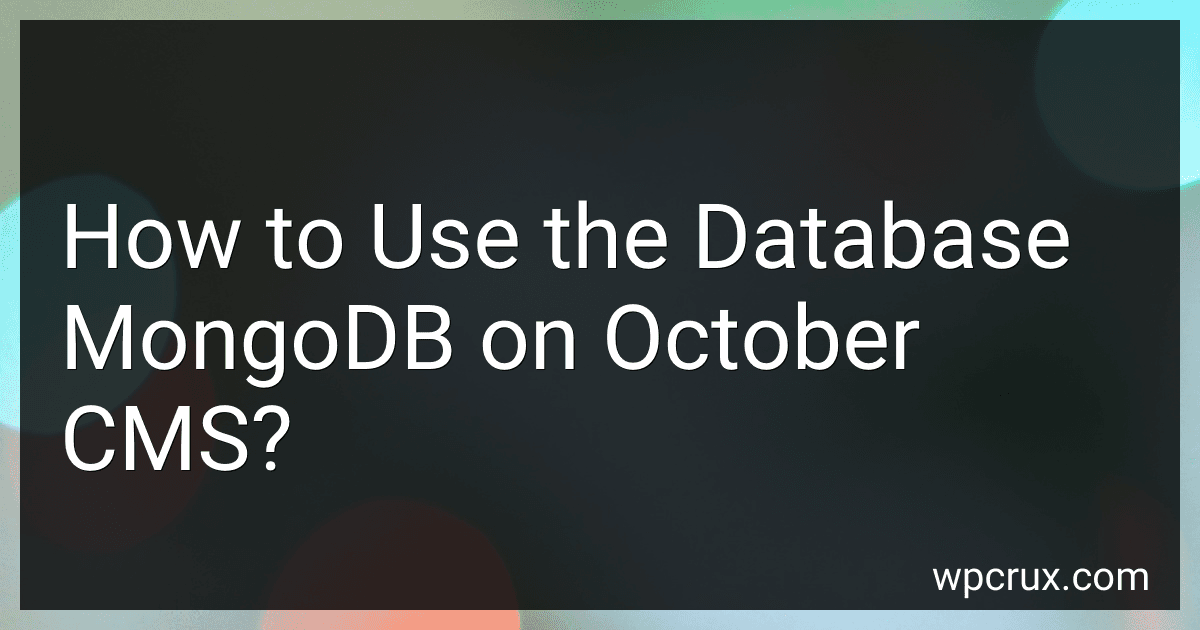 How to Use the Database MongoDB on October CMS?

wpcrux.com