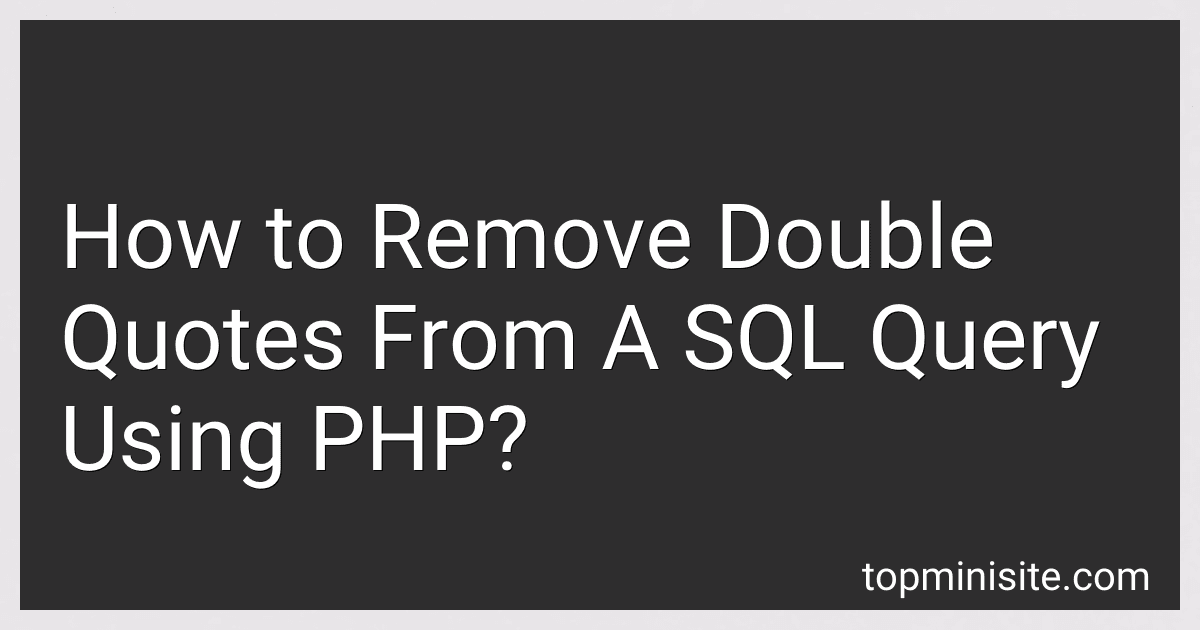 How to Remove Double Quotes From A SQL Query Using PHP?

topminisite.com