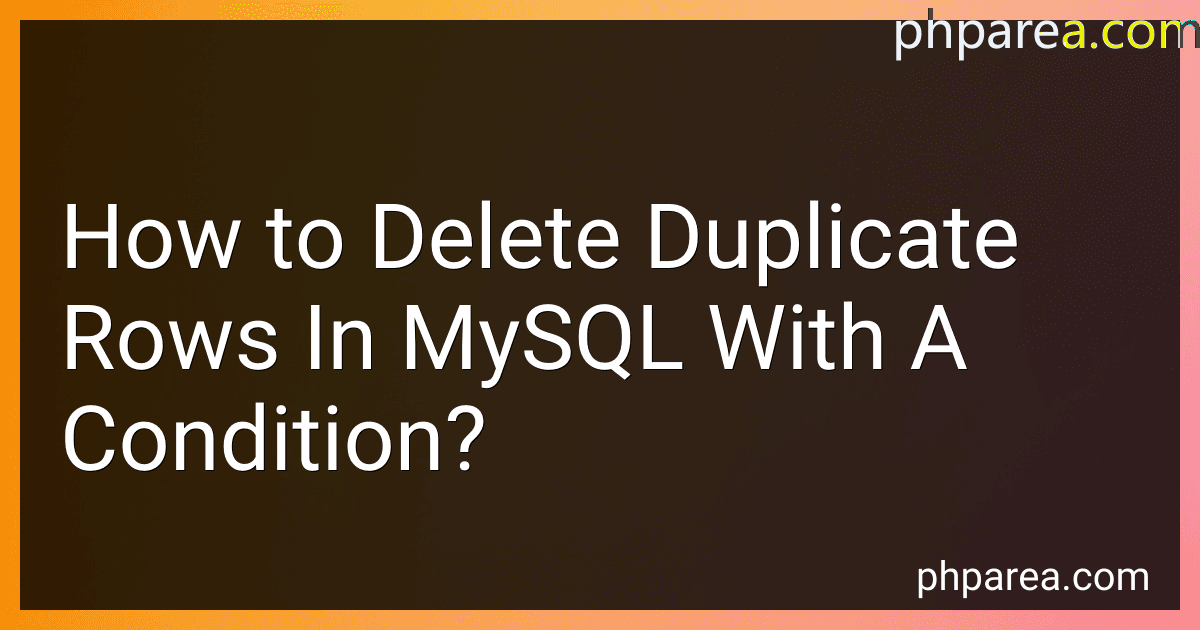 phparea.com

How to Delete Duplicate Rows In MySQL With A Condition?

phparea.com