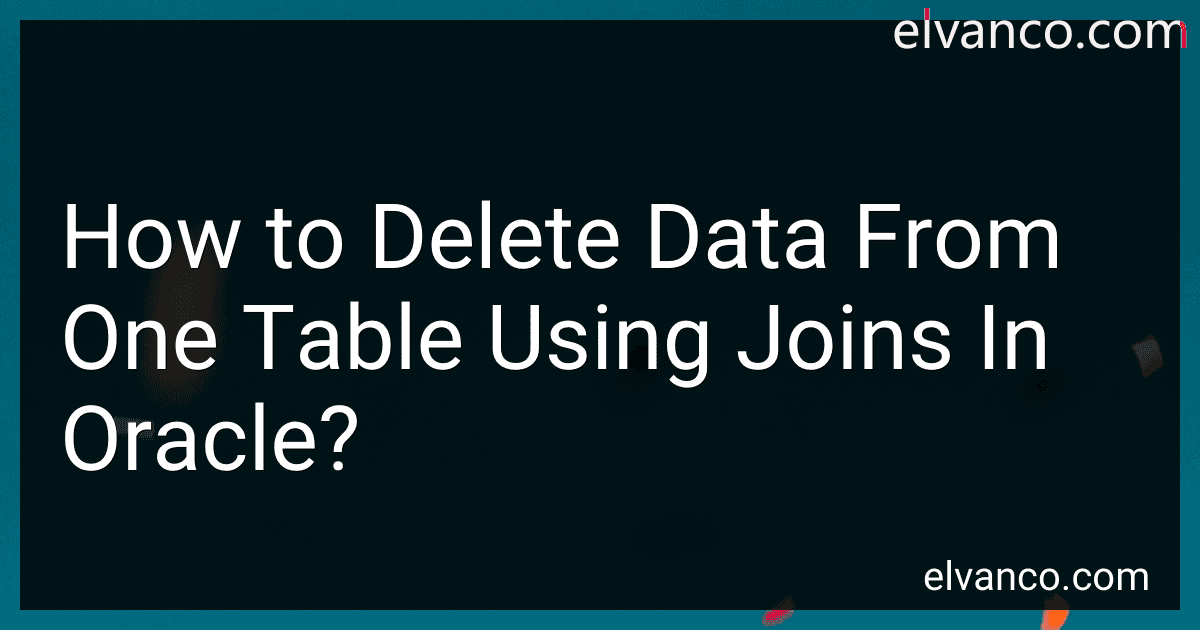 elvanco.com

How to Delete Data From One Table Using Joins In Oracle?

elvanco.com