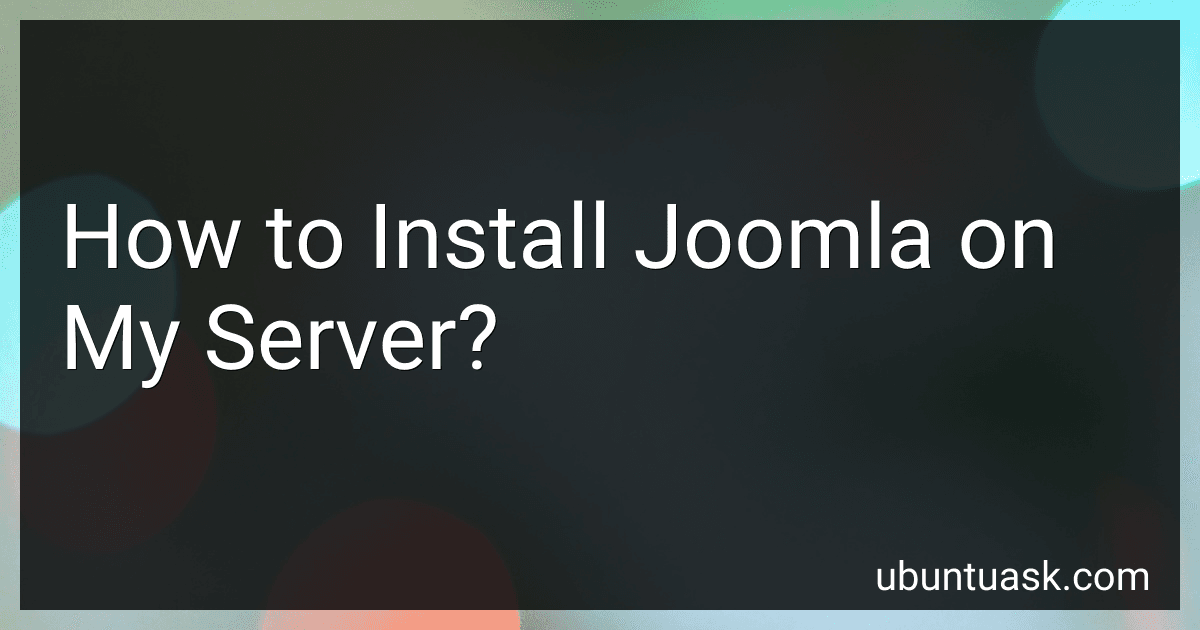 How to Install Joomla on My Server?

ubuntuask.com