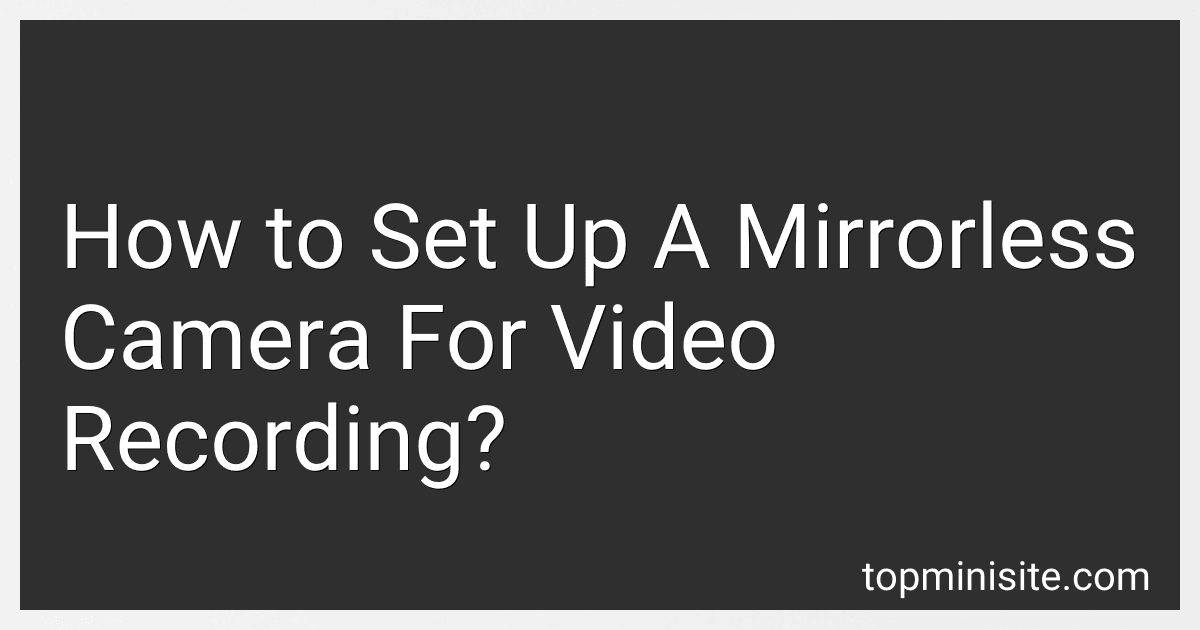 How to Set Up A Mirrorless Camera For Video Recording?

topminisite.com