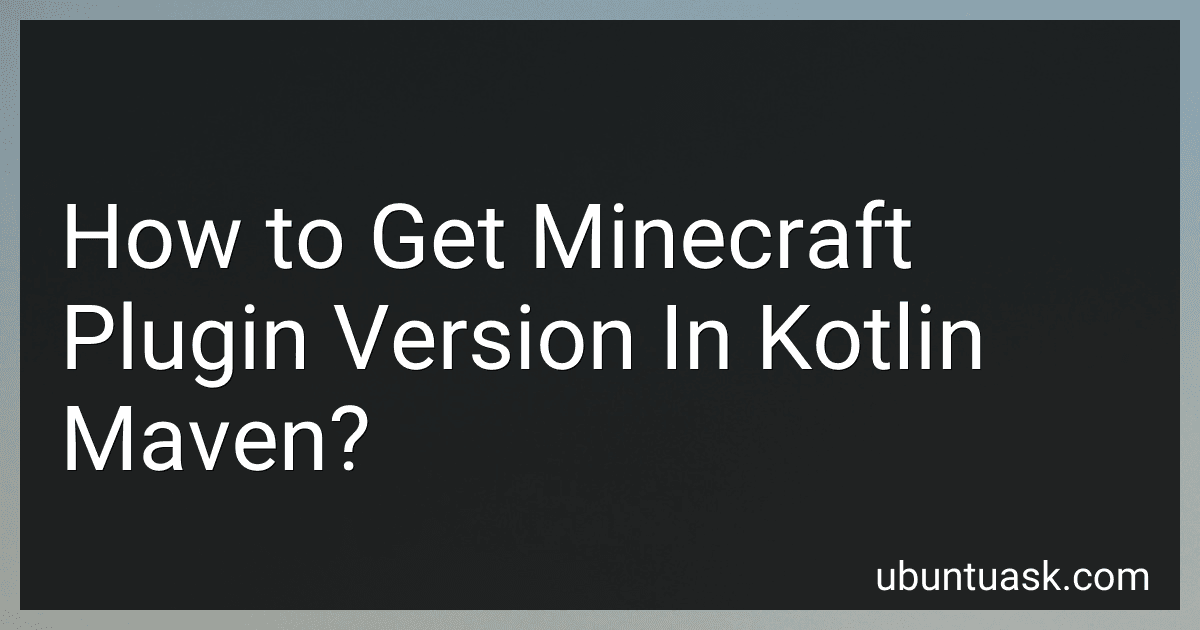 How to Get Minecraft Plugin Version In Kotlin Maven?

ubuntuask.com