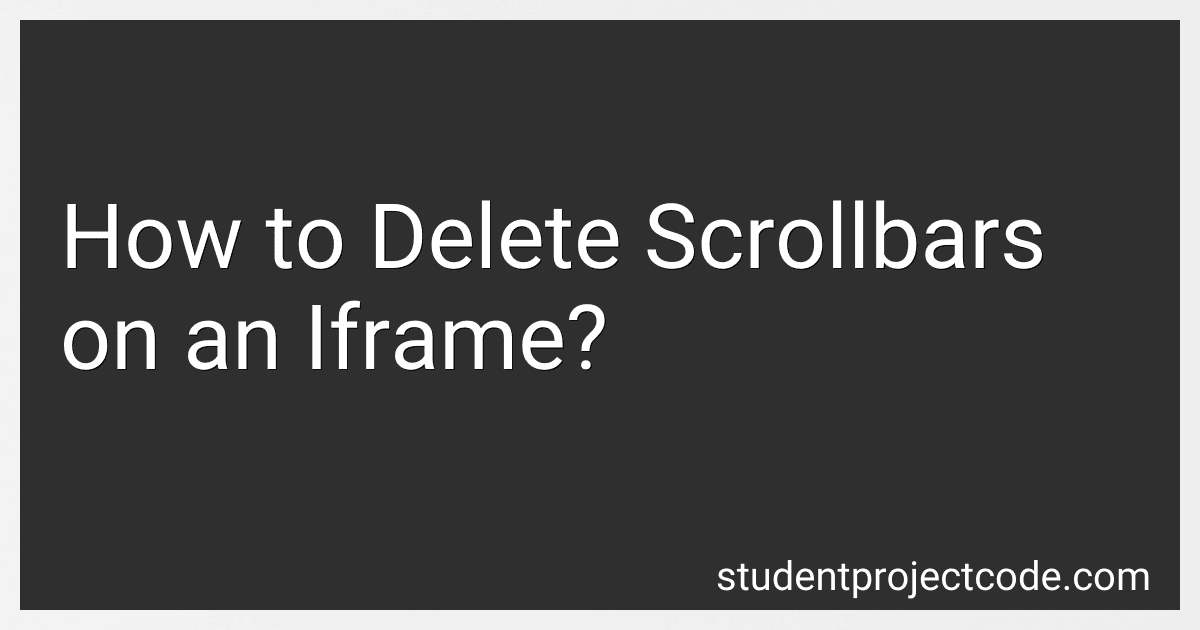 How to Delete Scrollbars on an Iframe?

studentprojectcode.com