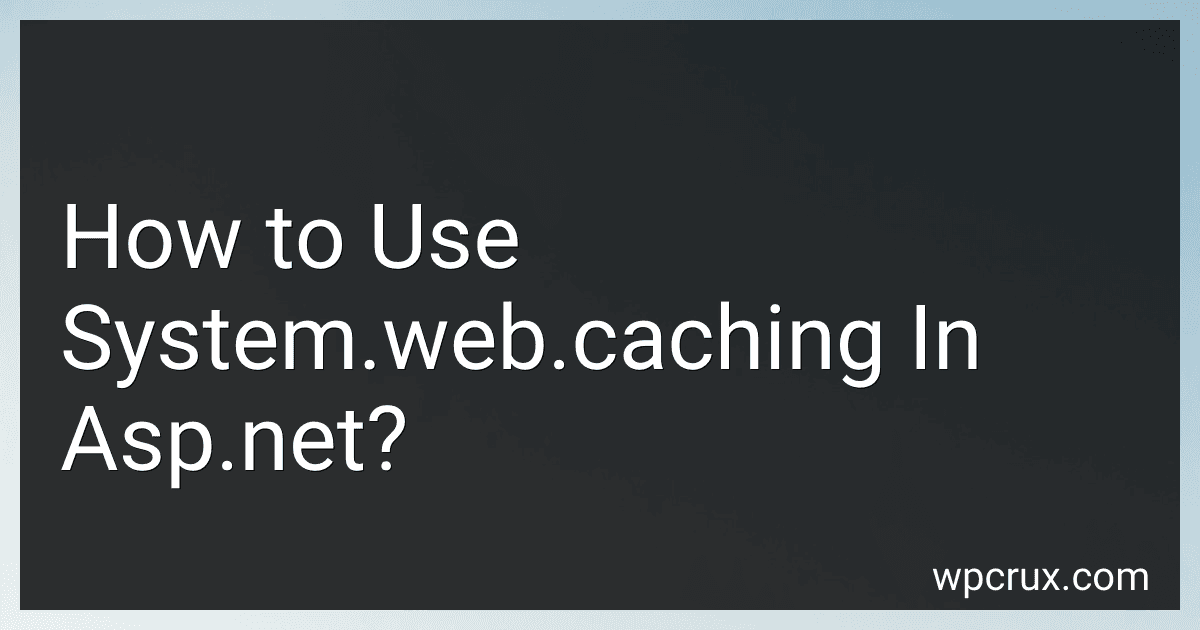 How to Use System.web.caching In Asp.net?

wpcrux.com